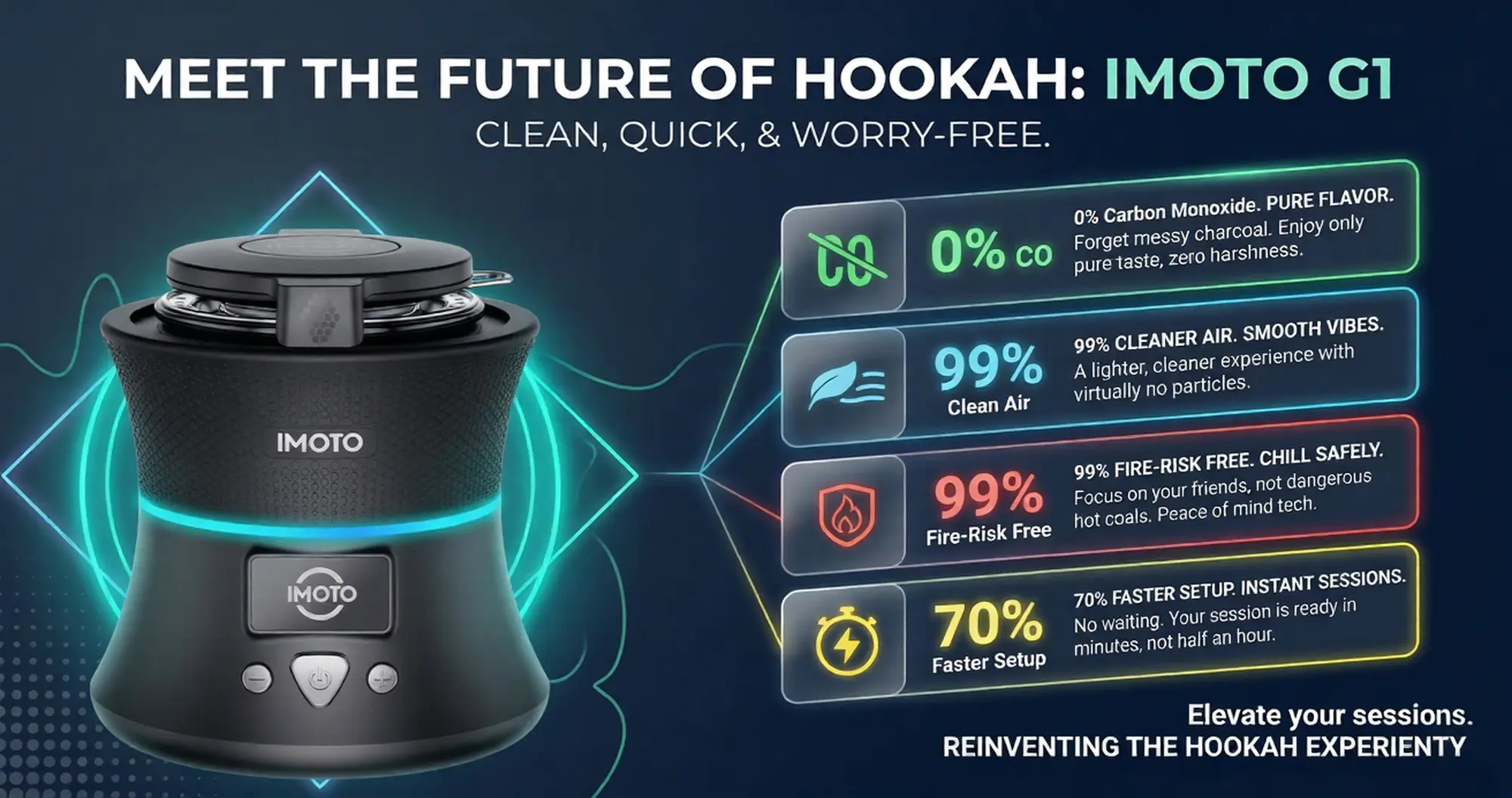 MEET THE FUTURE OF HOOKAH: IMOTO G1
CLEAN, QUICK, & WORRY-FREE.

IMOTO

IMOTO

CO

0% CO

0% Carbon Monoxide. PURE FLAVOR.
Forget messy charcoal. Enjoy only pure taste, zero harshness.

99%
Clean Air

99% CLEANER AIR. SMOOTH VIBES.
A lighter, cleaner experience with virtually no particles.

99%
Fire-Risk Free

99% FIRE-RISK FREE. CHILL SAFELY.
Focus on your friends, not dangerous hot coals. Peace of mind tech.

70%
Faster Setup

70% FASTER SETUP. INSTANT SESSIONS.
No waiting. Your session is ready in minutes, not half an hour.

Elevate your sessions.
REINVENTING THE HOOKAH EXPERIENTY